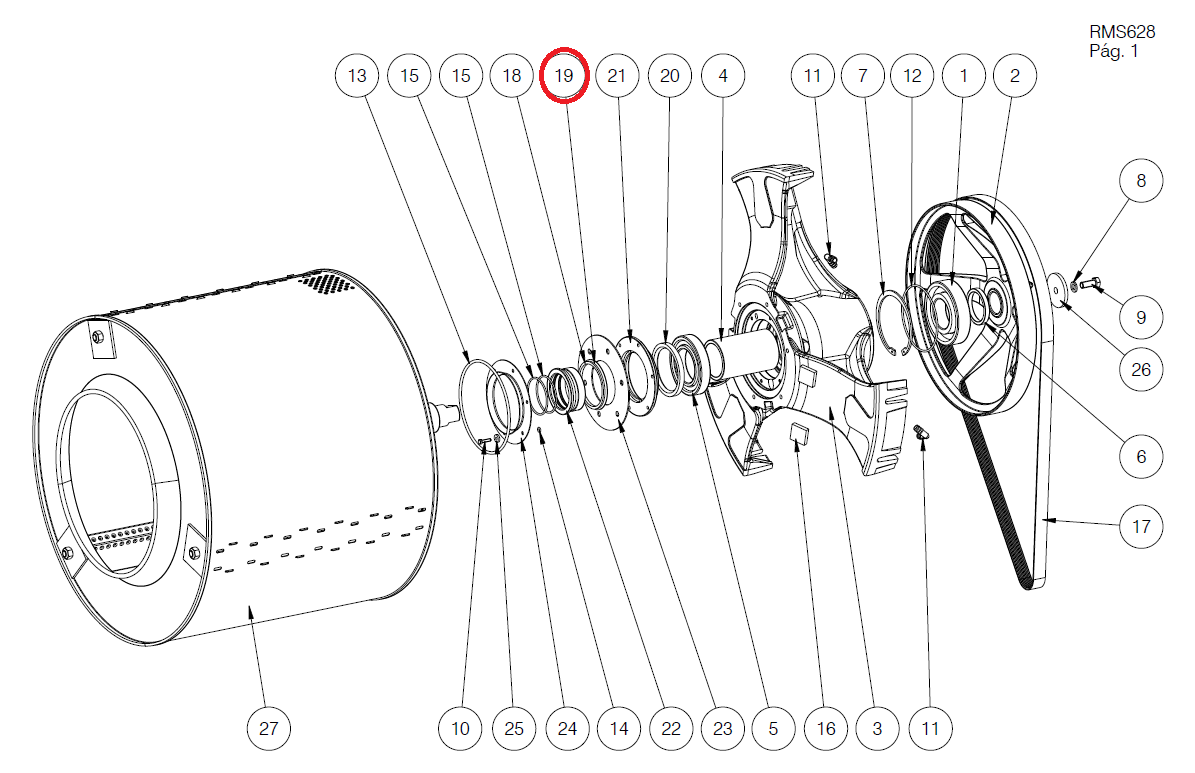 RMS628
Pág. 1

13 15 15 18 19 21 20 4 11 7 12 1 2

8

9

26

6

17

27 10 25 24 14 22 23 5 16 3 11