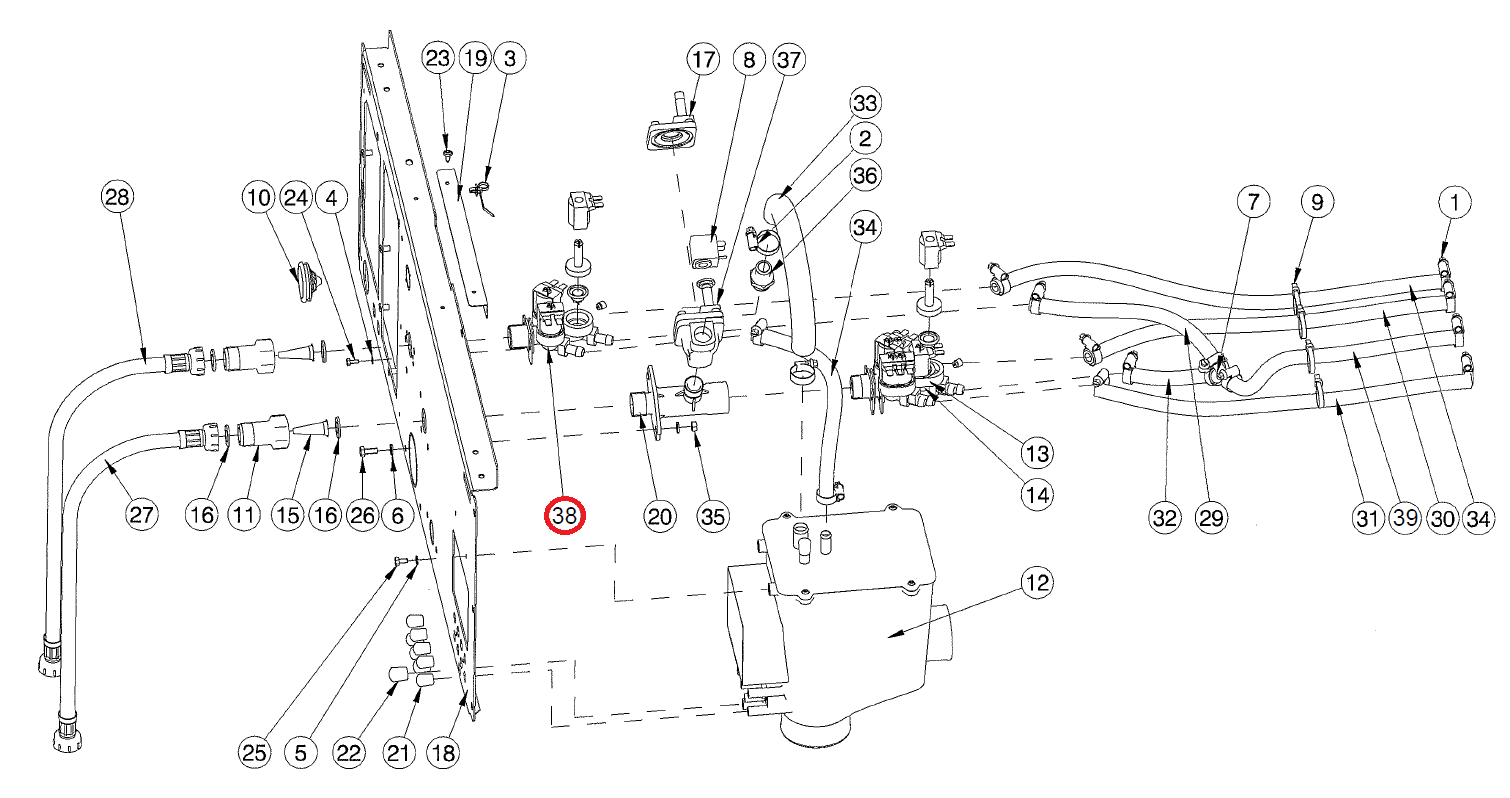 23 19 3
17 8 37
33
2
36
34
28
10 24 4
7 9 1
13
14
27
16 11 15 16 26 6
38
20 35
32 29
31 39 30 34
12
25 5 22 21 18