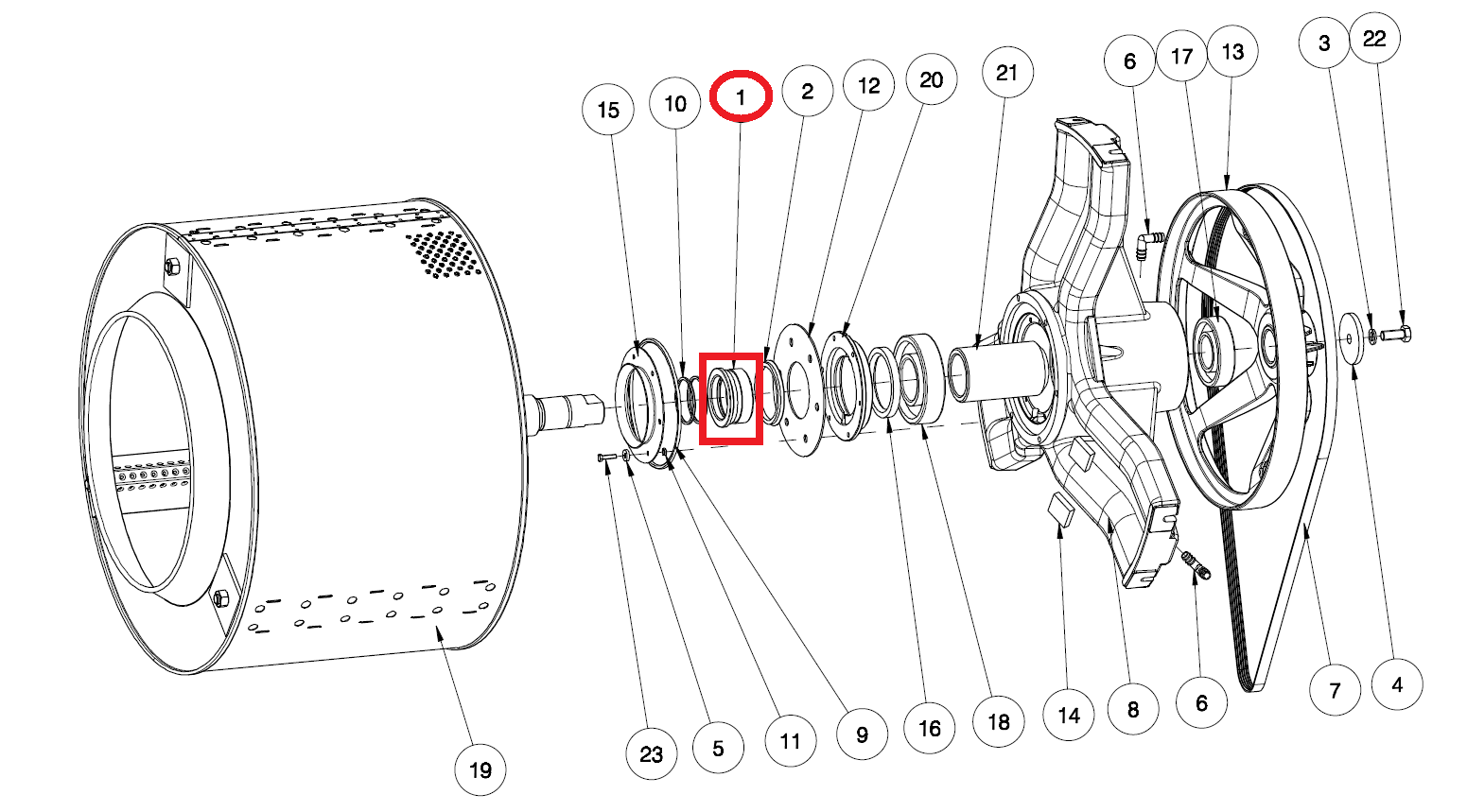 15
10
1
2
12
20
21
6
17
13
3
22
19
23
5
11
9
16
18
14
8
6
7
4