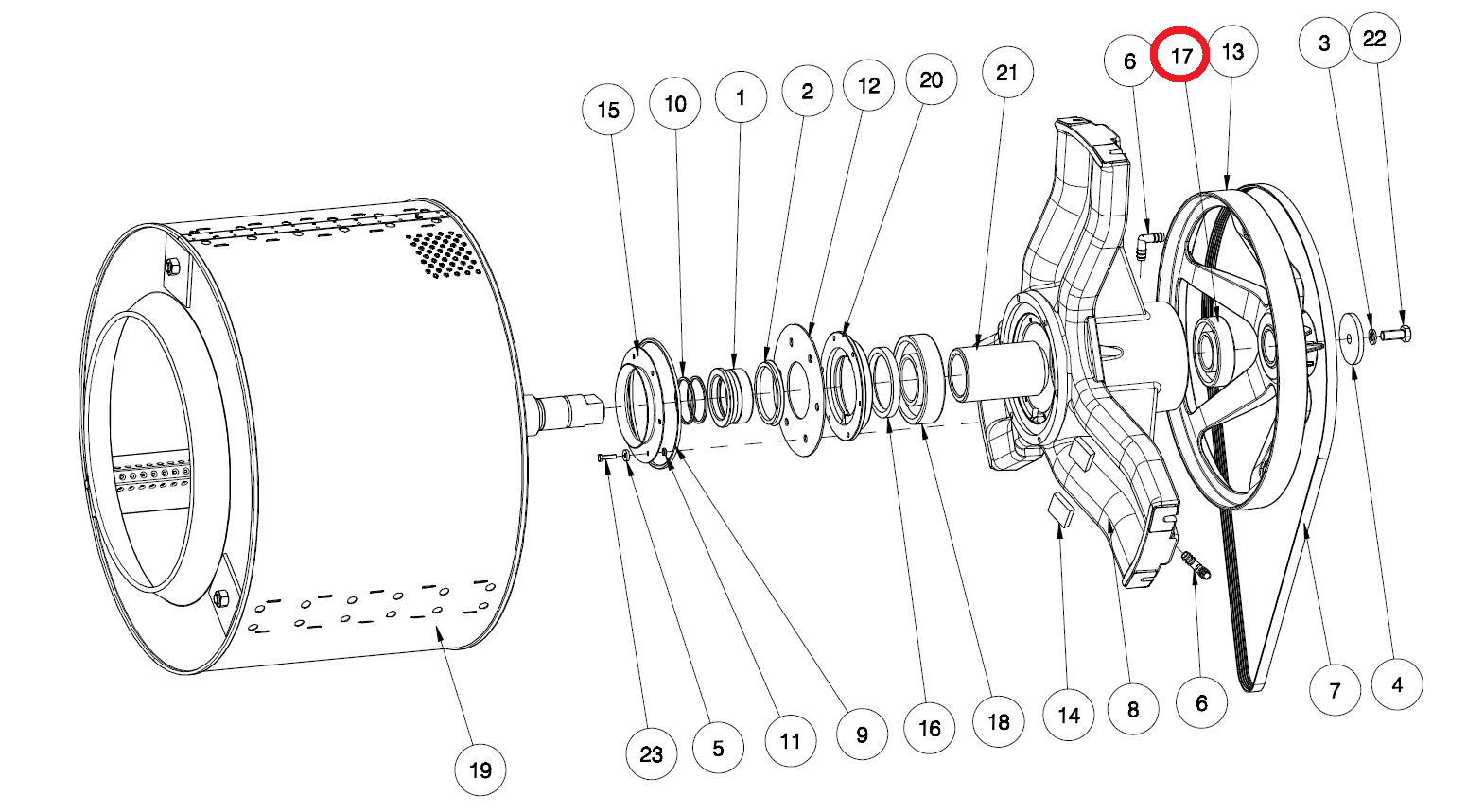 15
10
1
2
12
20
21
6
17
13
3
22
19
23
5
11
9
16
18
14
8
6
7
4